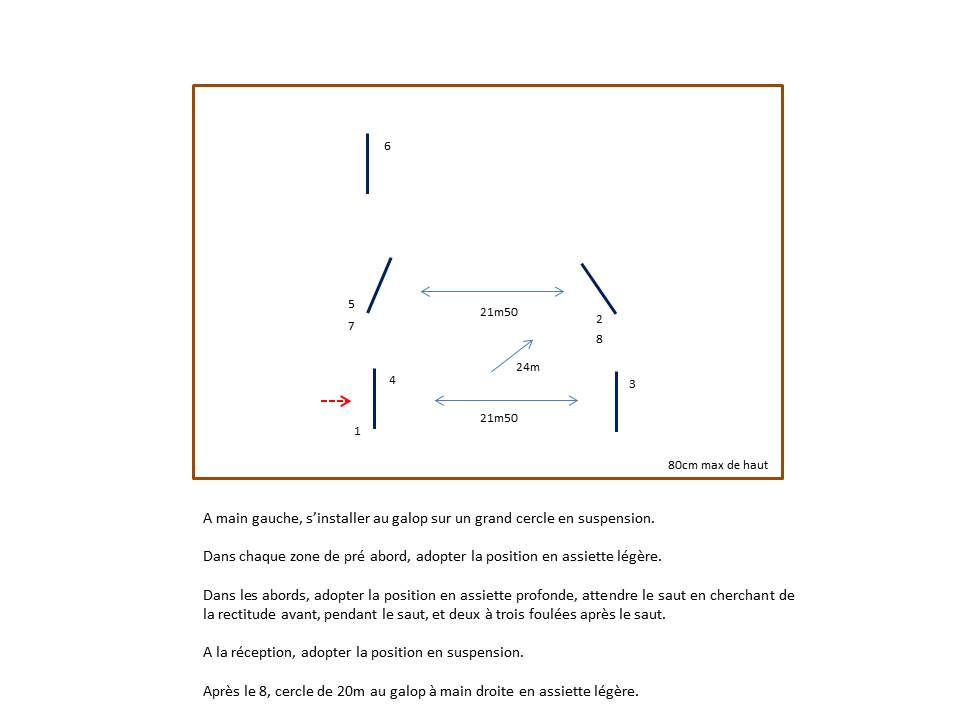 6

5
7

21m50

2
8

24m

4

3

1

21m50

80cm max de haut

A main gauche, s'installer au galop sur un grand cercle en suspension.

Dans chaque zone de pré abord, adopter la position en assiette légère.

Dans les abords, adopter la position en assiette profonde, attendre le saut en cherchant de la rectitude avant, pendant le saut, et deux à trois foulées après le saut.

A la réception, adopter la position en suspension.

Après le 8, cercle de 20m au galop à main droite en assiette légère.